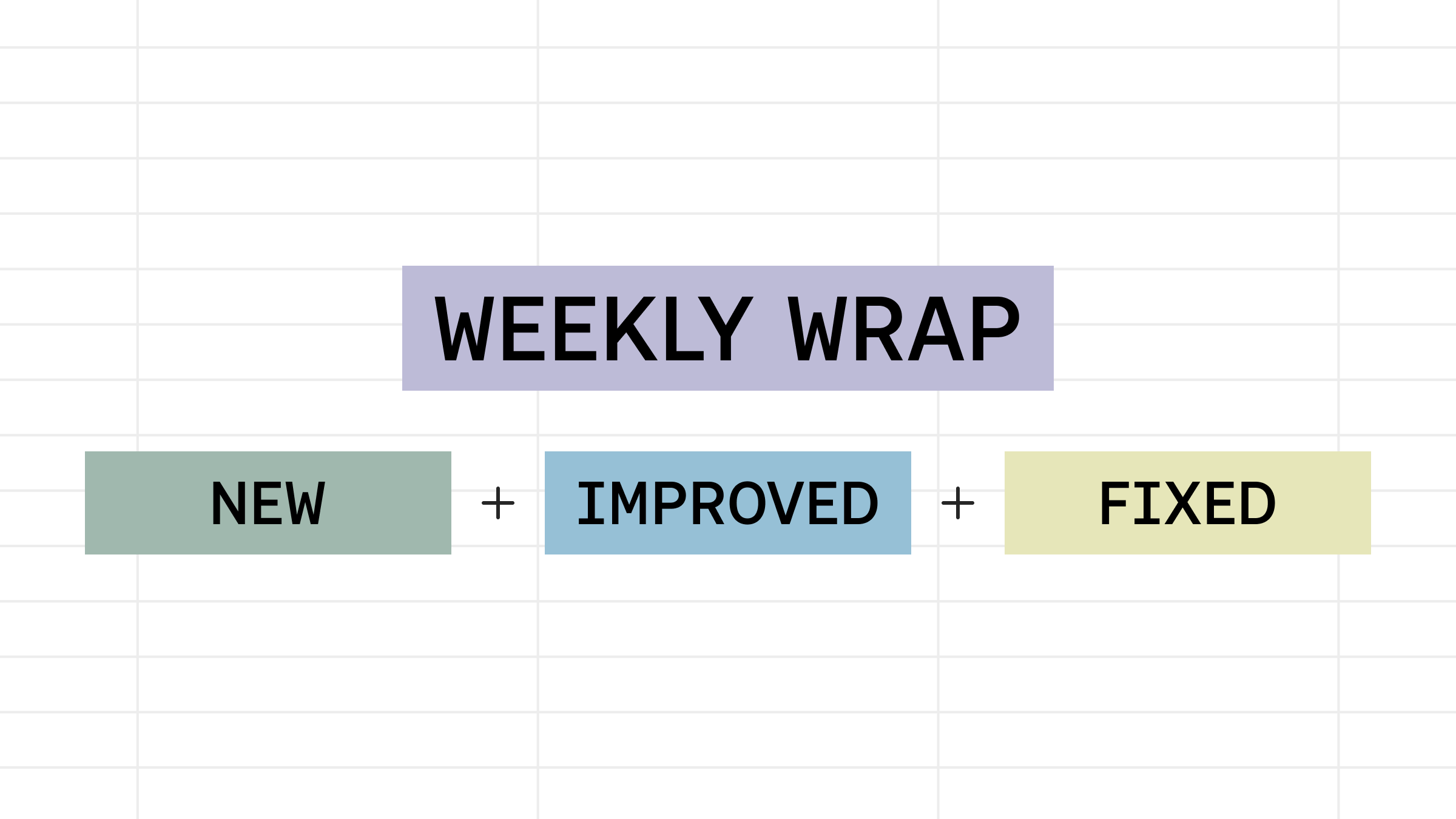 WEEKLY WRAP

NEW + IMPROVED + FIXED