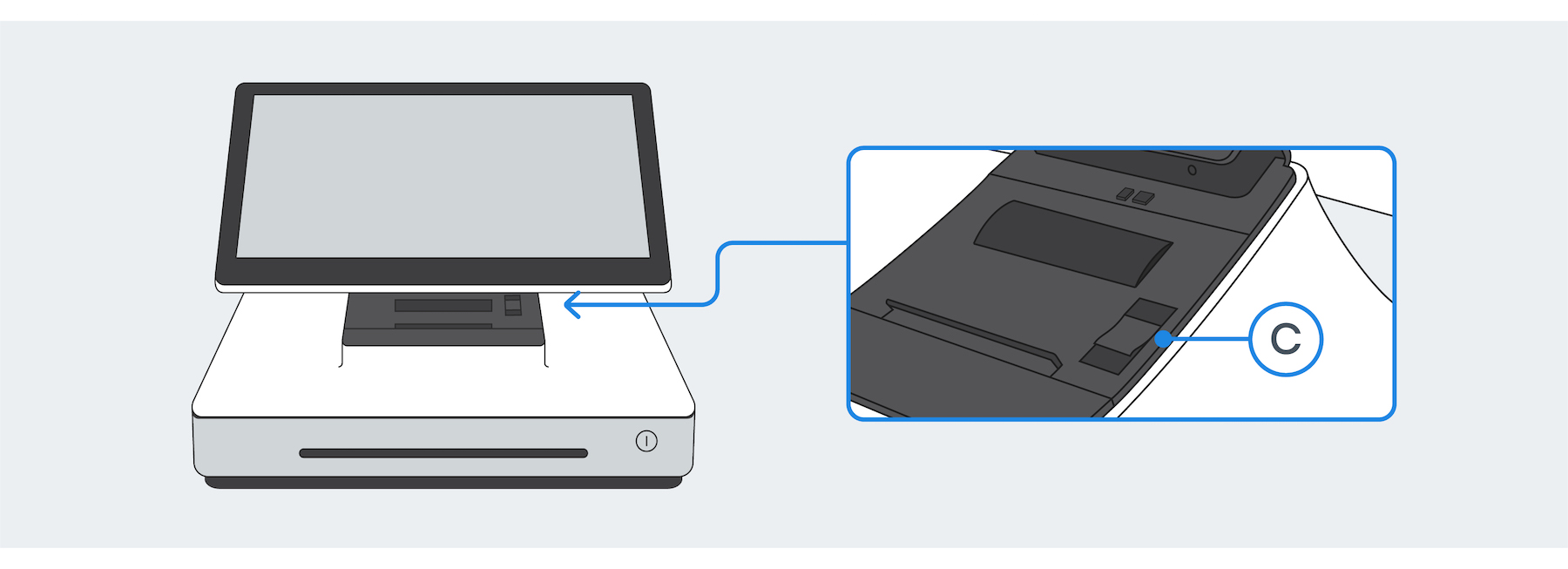 C