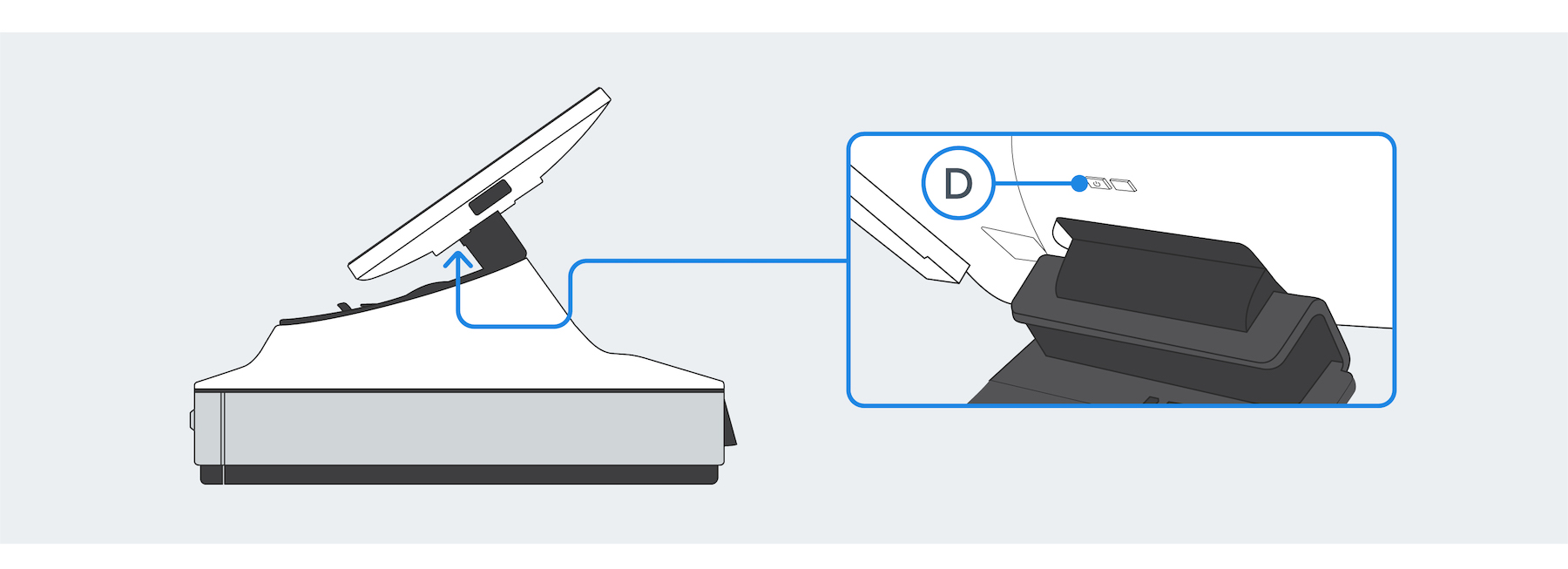 D