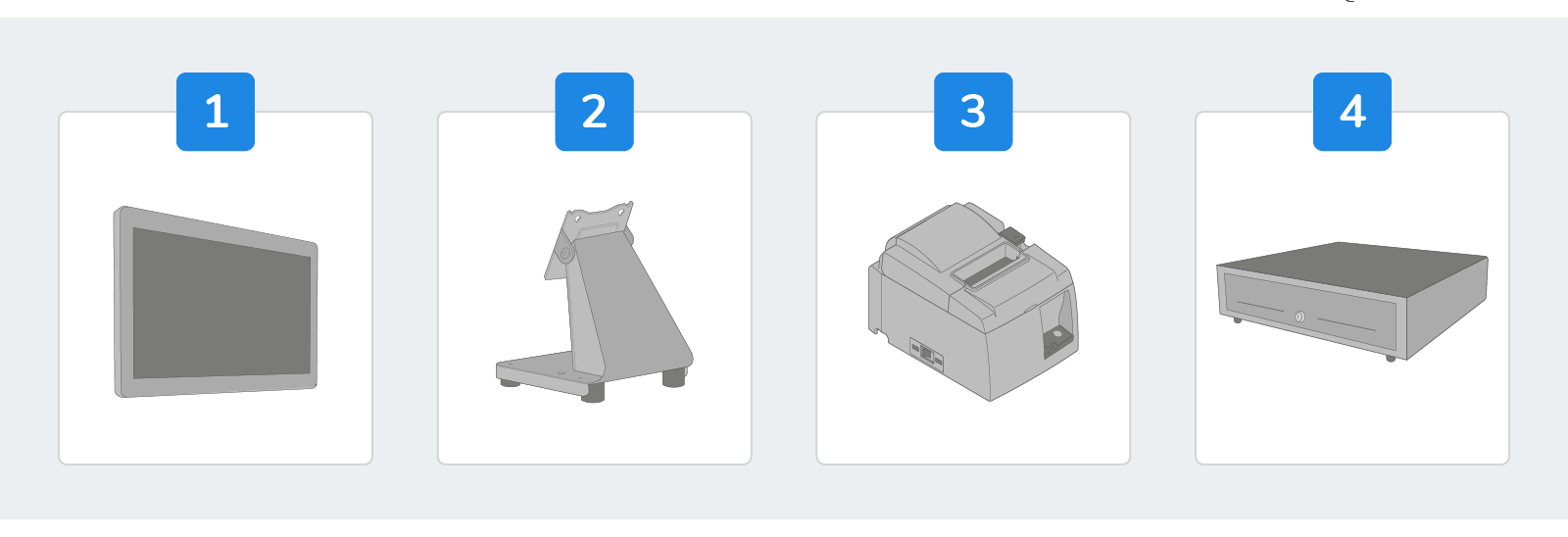 1

2

3

4