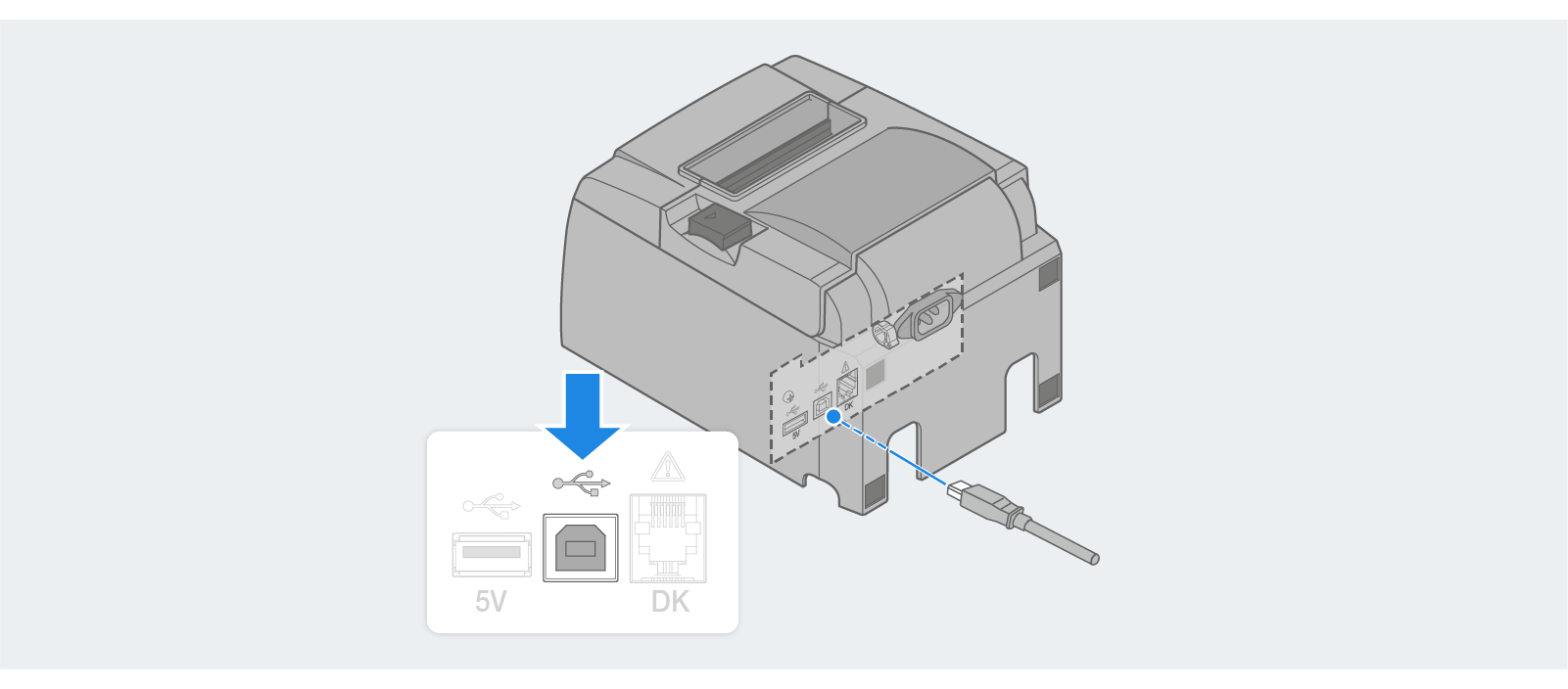 5V
DK
5V
DK