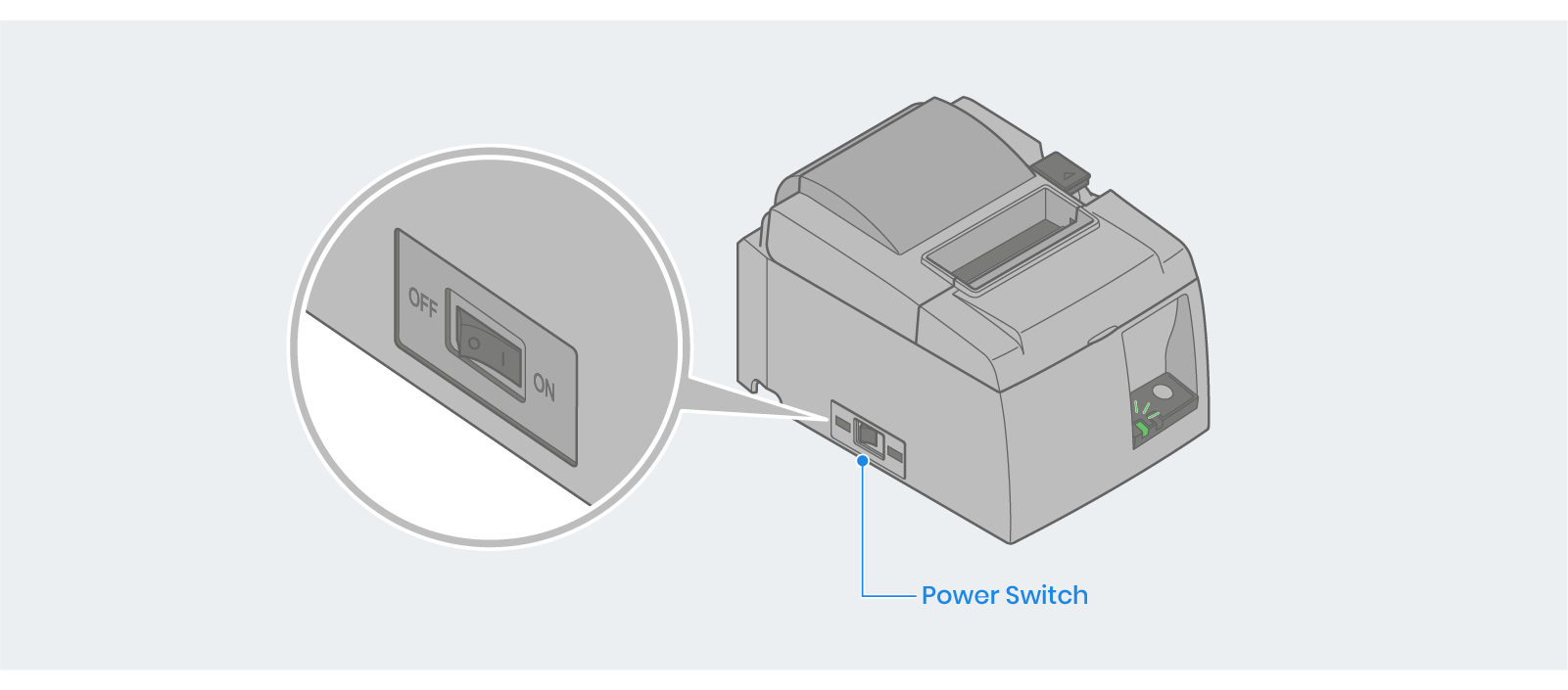 OFF
O
I
ON
Power Switch