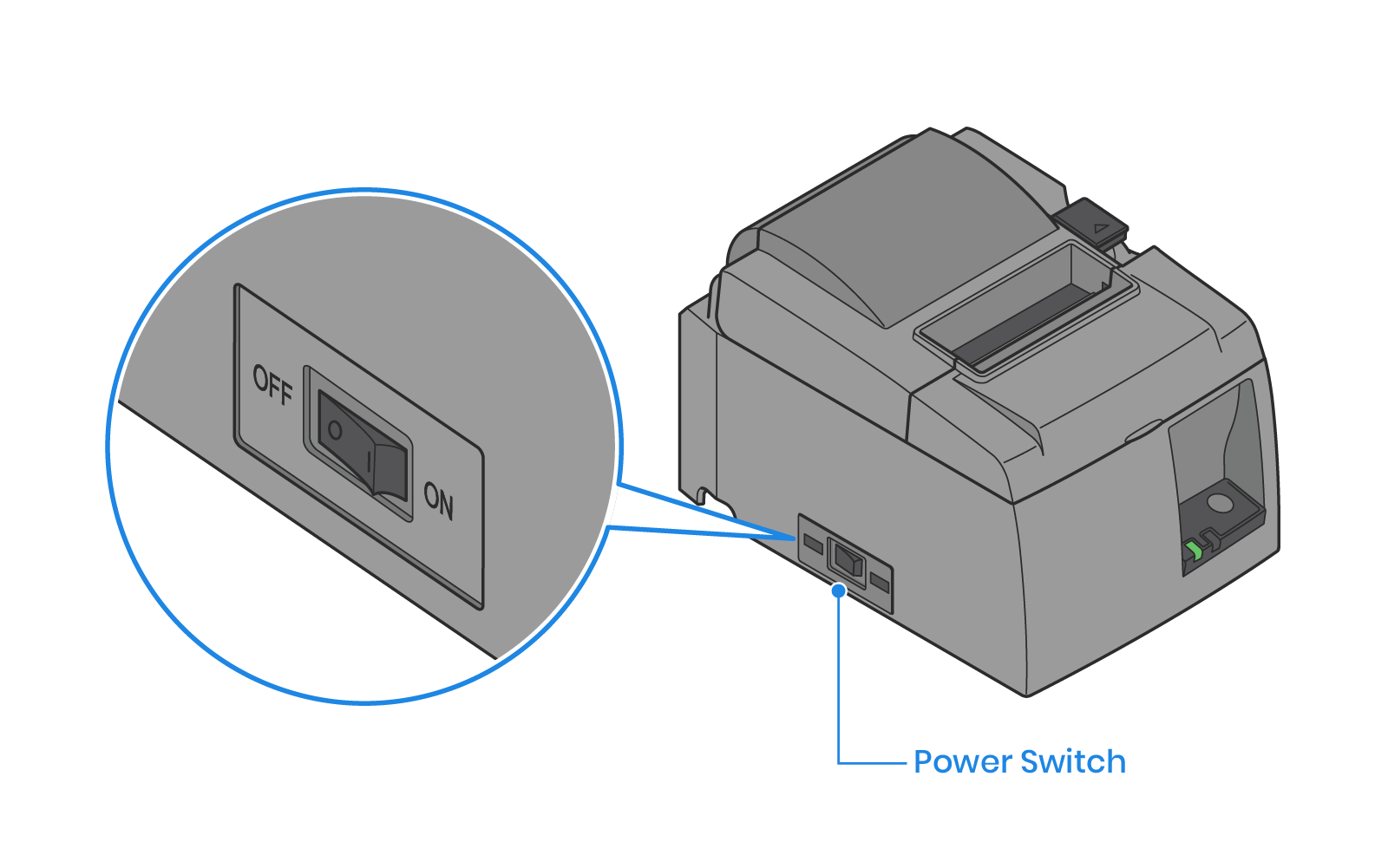 OFF
O
I
ON
Power Switch