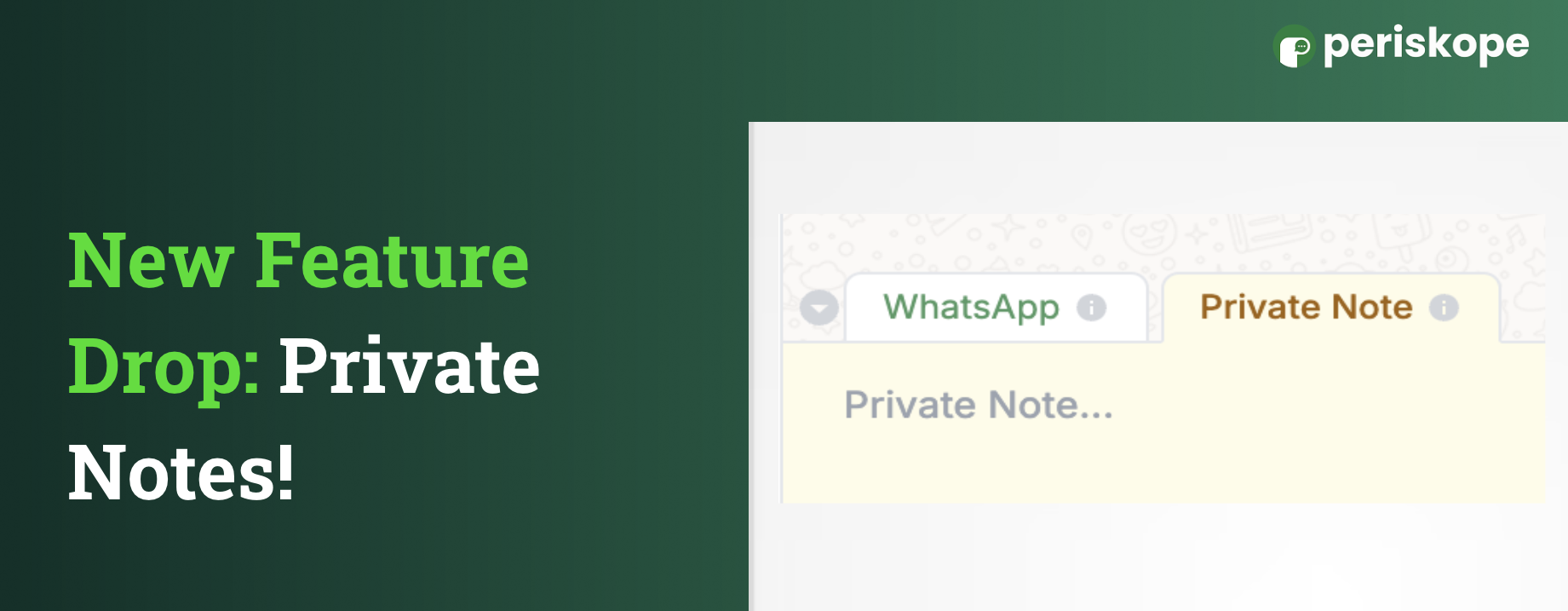 periskope

New Feature Drop: Private Notes!

WhatsApp

Private Note

Private Note...